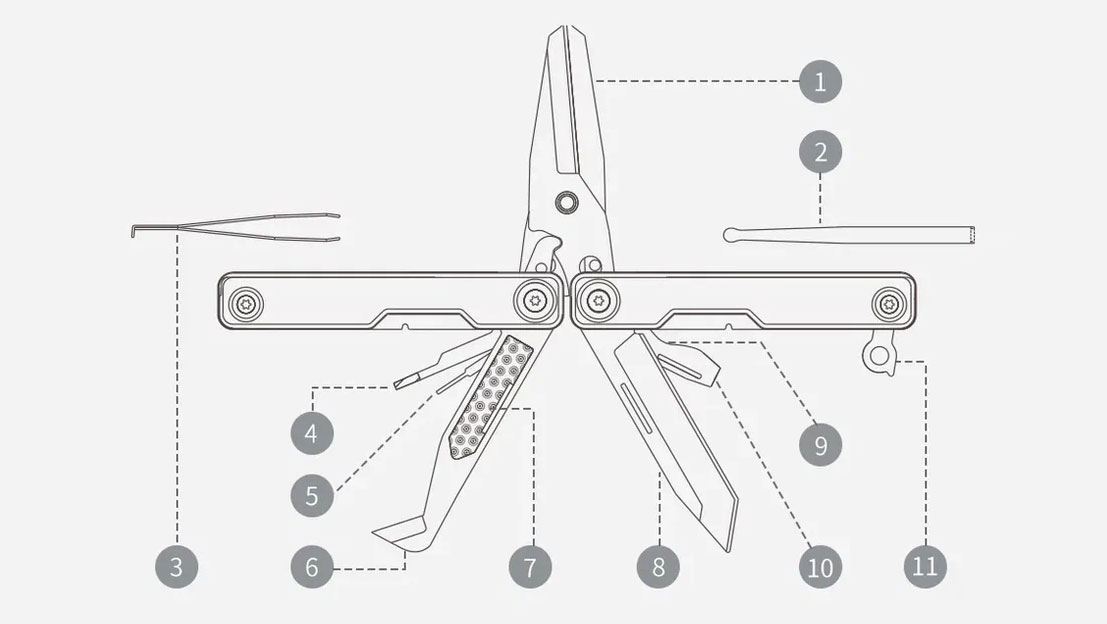 1
2
3
4
5
6
7
8
9
10
11