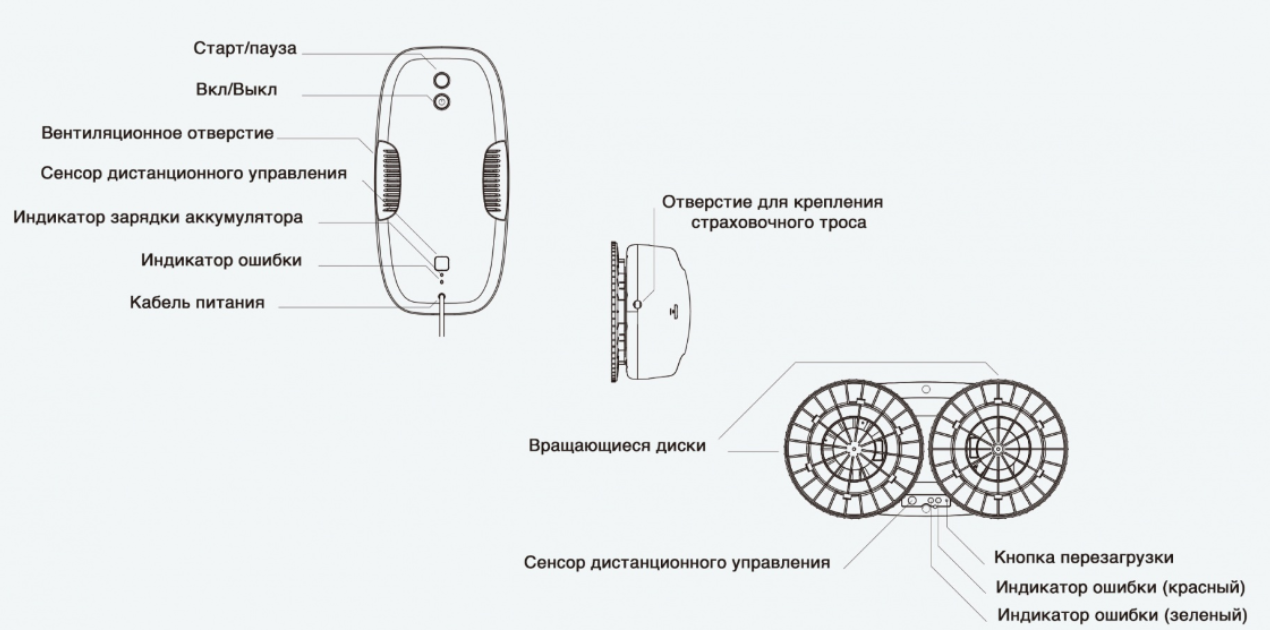 Старт/пауза

Вкл/Выкл

Вентиляционное отверстие

Сенсор дистанционного управления

Индикатор зарядки аккумулятора

Индикатор ошибки

Кабель питания

Отверстие для крепления страховочного троса

Вращающиеся диски

Сенсор дистанционного управления

Кнопка перезагрузки

Индикатор ошибки (красный)

Индикатор ошибки (зеленый)