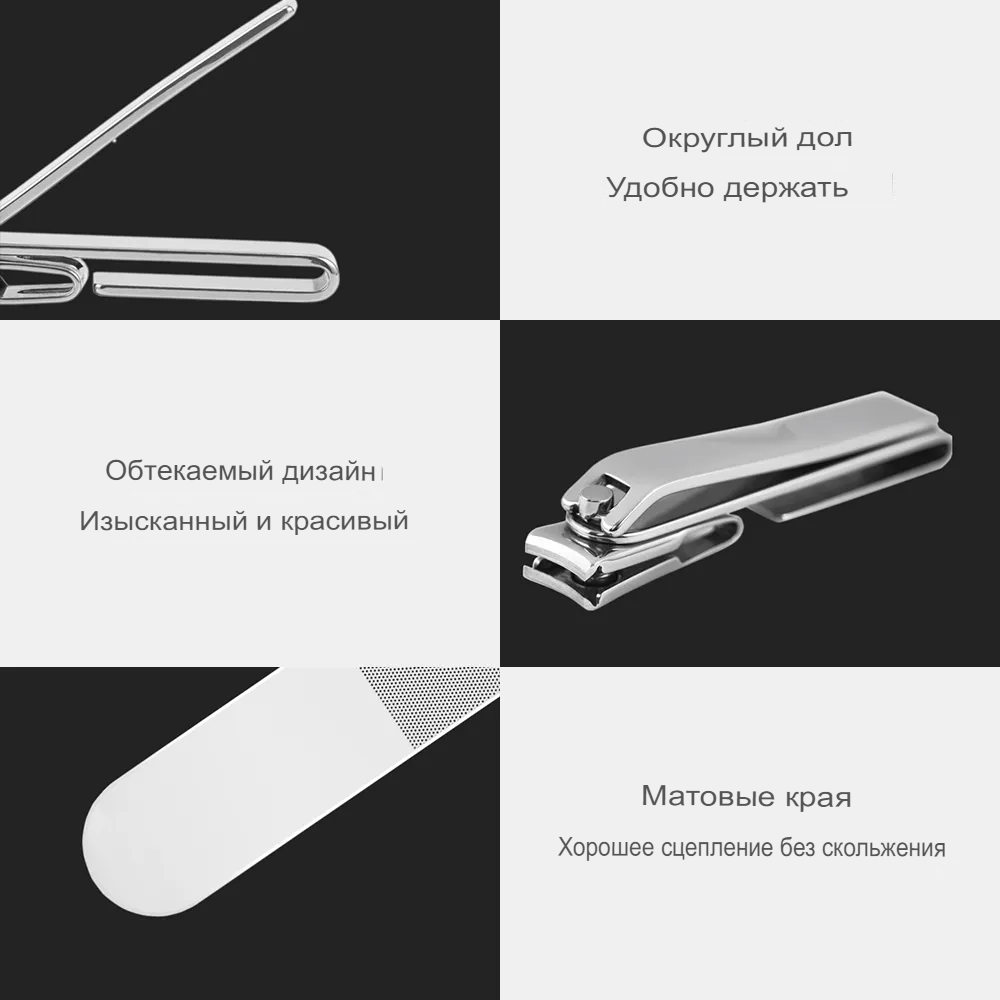 Округлый дол
Удобно держать

Обтекаемый дизайн
Изысканный и красивый

Матовые края
Хорошее сцепление без скольжения