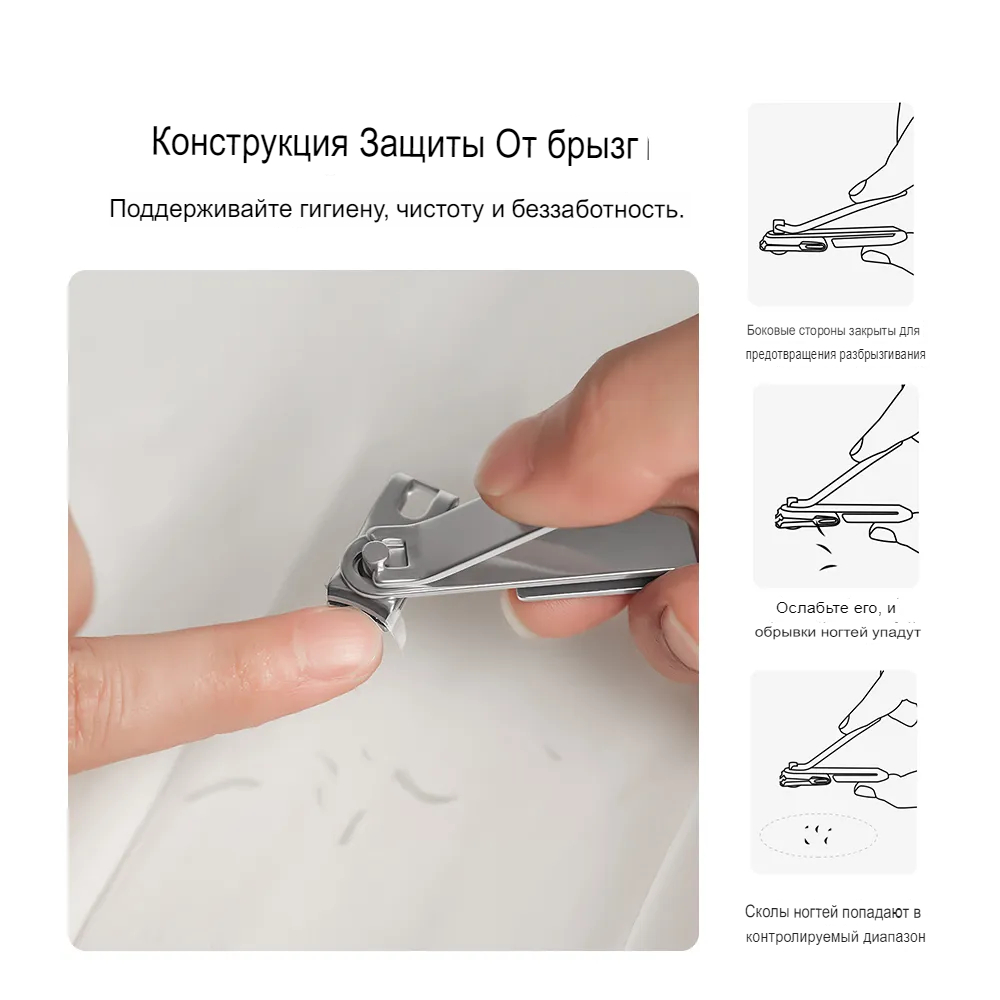 Конструкция Защиты От брызг

Поддерживайте гигиену, чистоту и беззаботность.

Боковые стороны закрыты для предотвращения разбрызгивания

Ослабьте его, и обрывки ногтей упадут

Сколы ногтей попадают в контролируемый диапазон